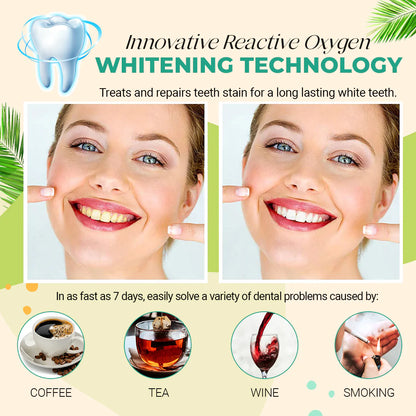 Innovative Reactive Oxygen
WHITENING TECHNOLOGY

Treats and repairs teeth stain for a long lasting white teeth.

In as fast as 7 days, easily solve a variety of dental problems caused by:

COFFEE

TEA

WINE

SMOKING