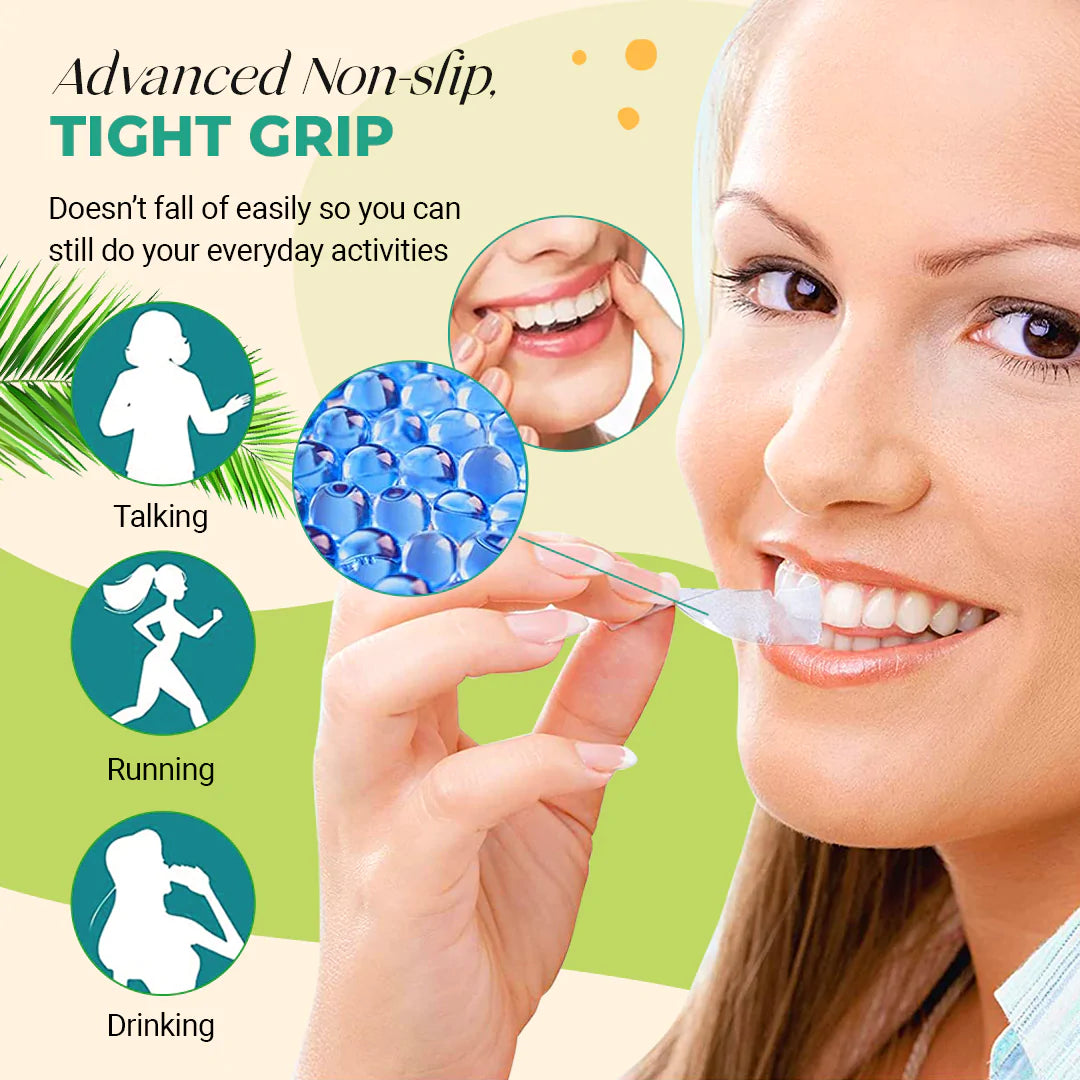 Advanced Non-slip,
TIGHT GRIP

Doesn't fall of easily so you can still do your everyday activities

Talking

Running

Drinking