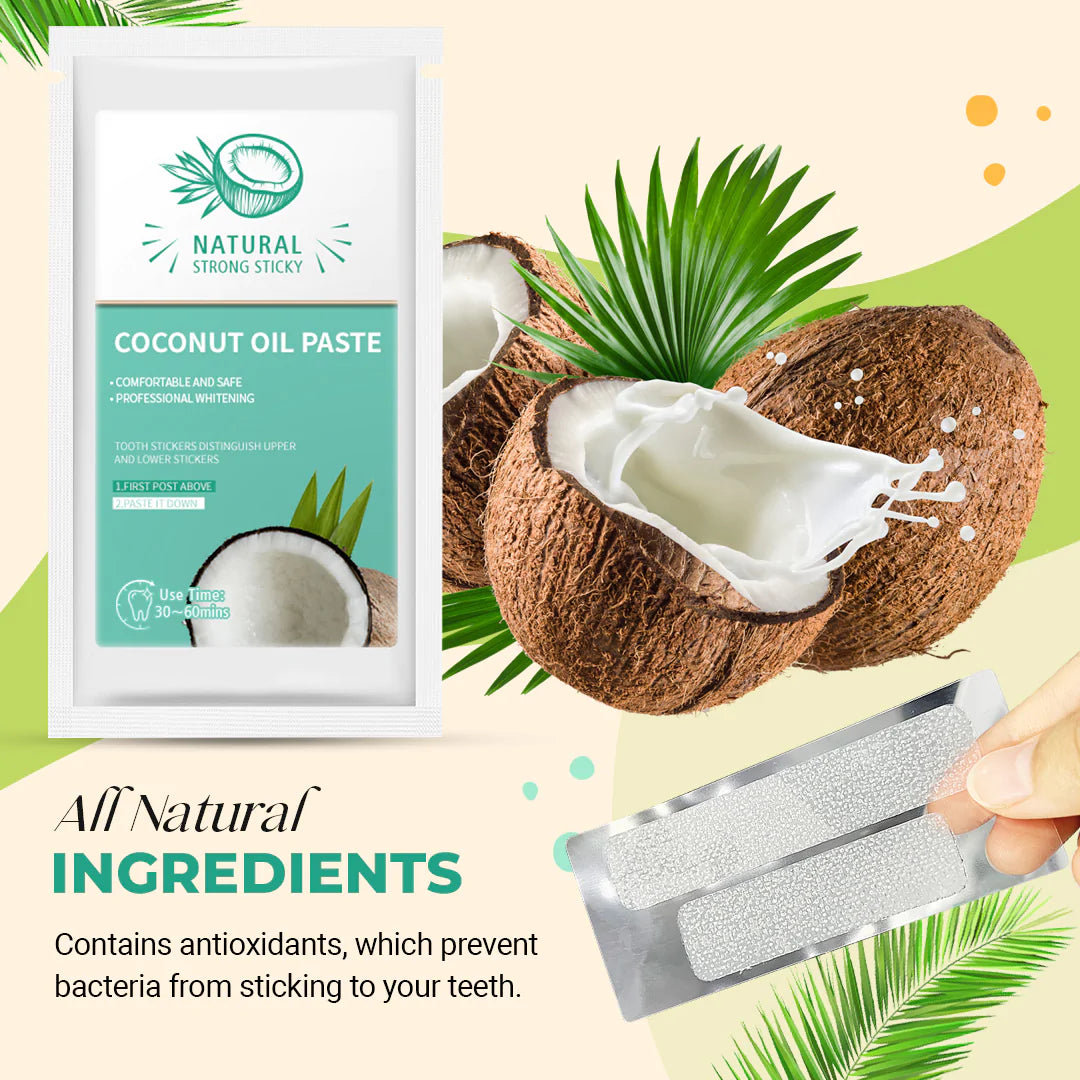 NATURAL
STRONG STICKY

COCONUT OIL PASTE

• COMFORTABLE AND SAFE
• PROFESSIONAL WHITENING

TOOTH STICKERS DISTINGUISH UPPER AND LOWER STICKERS

1.FIRST POST ABOVE
2.PASTE IT DOWN

Use Time:
30~60mins

All Natural
INGREDIENTS

Contains antioxidants, which prevent bacteria from sticking to your teeth.