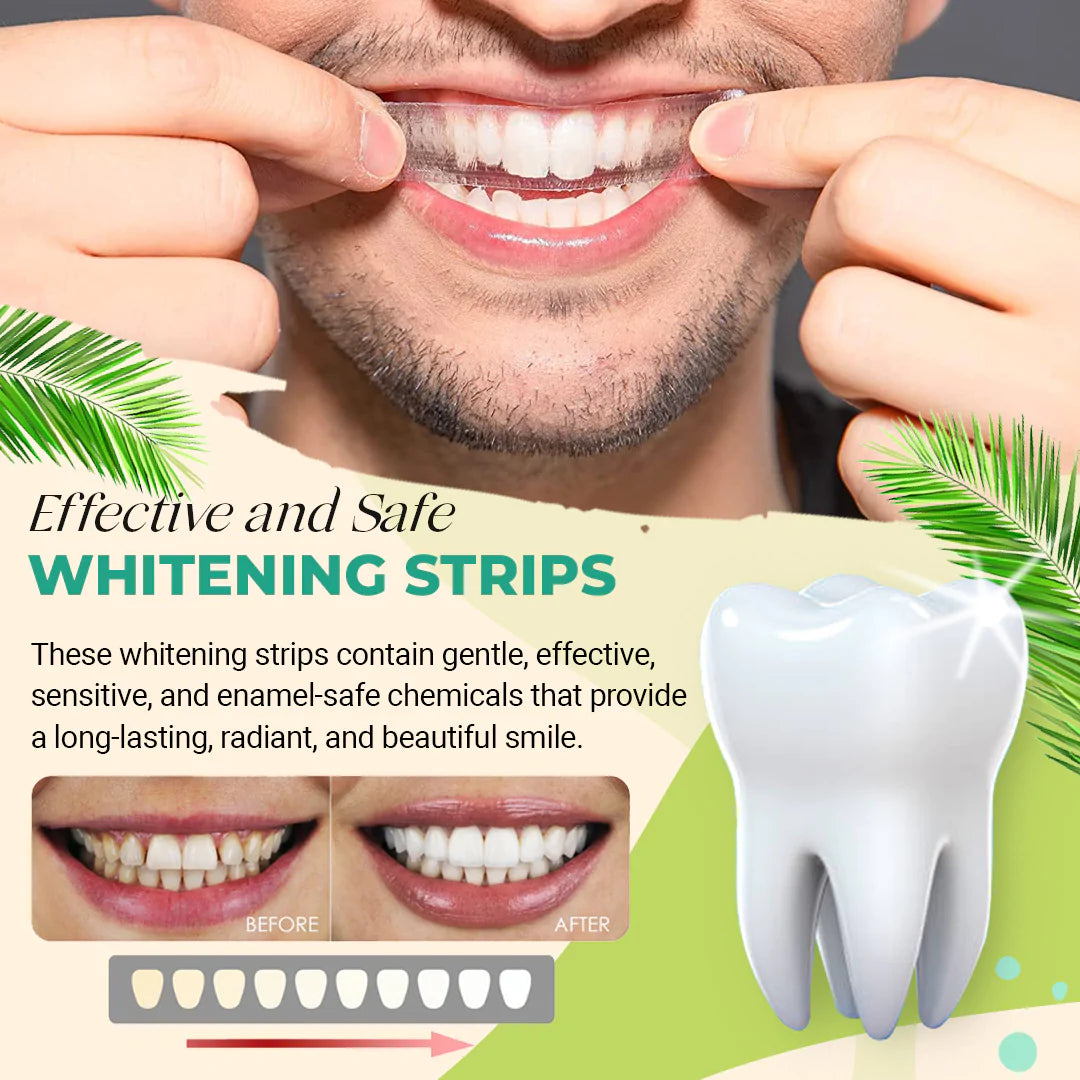 Effective and Safe
WHITENING STRIPS

These whitening strips contain gentle, effective, sensitive, and enamel-safe chemicals that provide a long-lasting, radiant, and beautiful smile.

BEFORE
AFTER