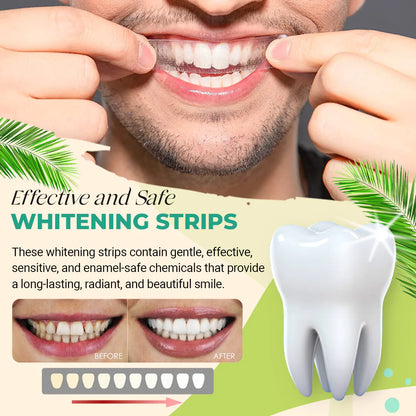 Effective and Safe
WHITENING STRIPS

These whitening strips contain gentle, effective, sensitive, and enamel-safe chemicals that provide a long-lasting, radiant, and beautiful smile.

BEFORE
AFTER